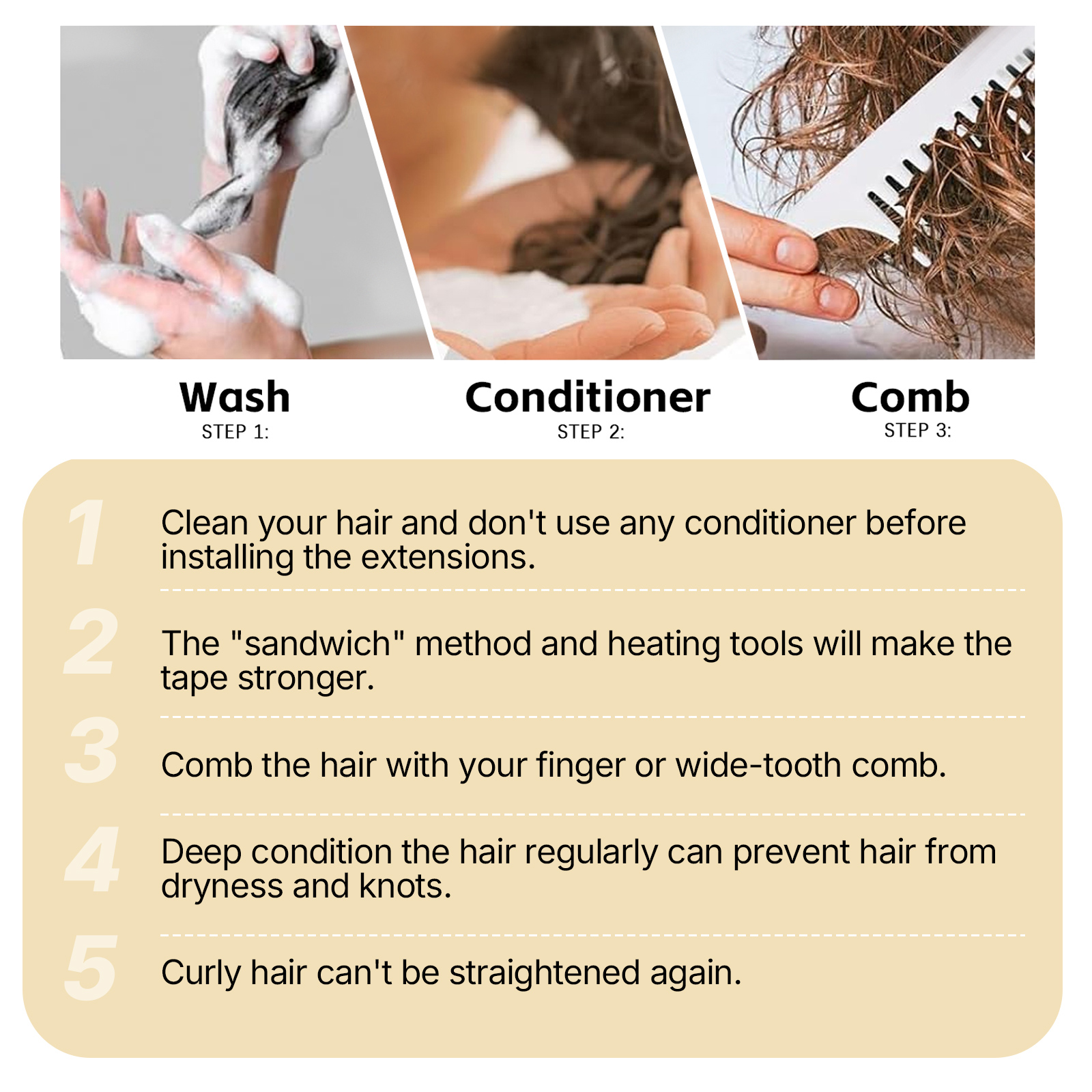 Wash
STEP 1:

Conditioner
STEP 2:

Comb
STEP 3:

1 Clean your hair and don't use any conditioner before installing the extensions.

2 The "sandwich" method and heating tools will make the tape stronger.

3 Comb the hair with your finger or wide-tooth comb.

4 Deep condition the hair regularly can prevent hair from dryness and knots.

5 Curly hair can't be straightened again.